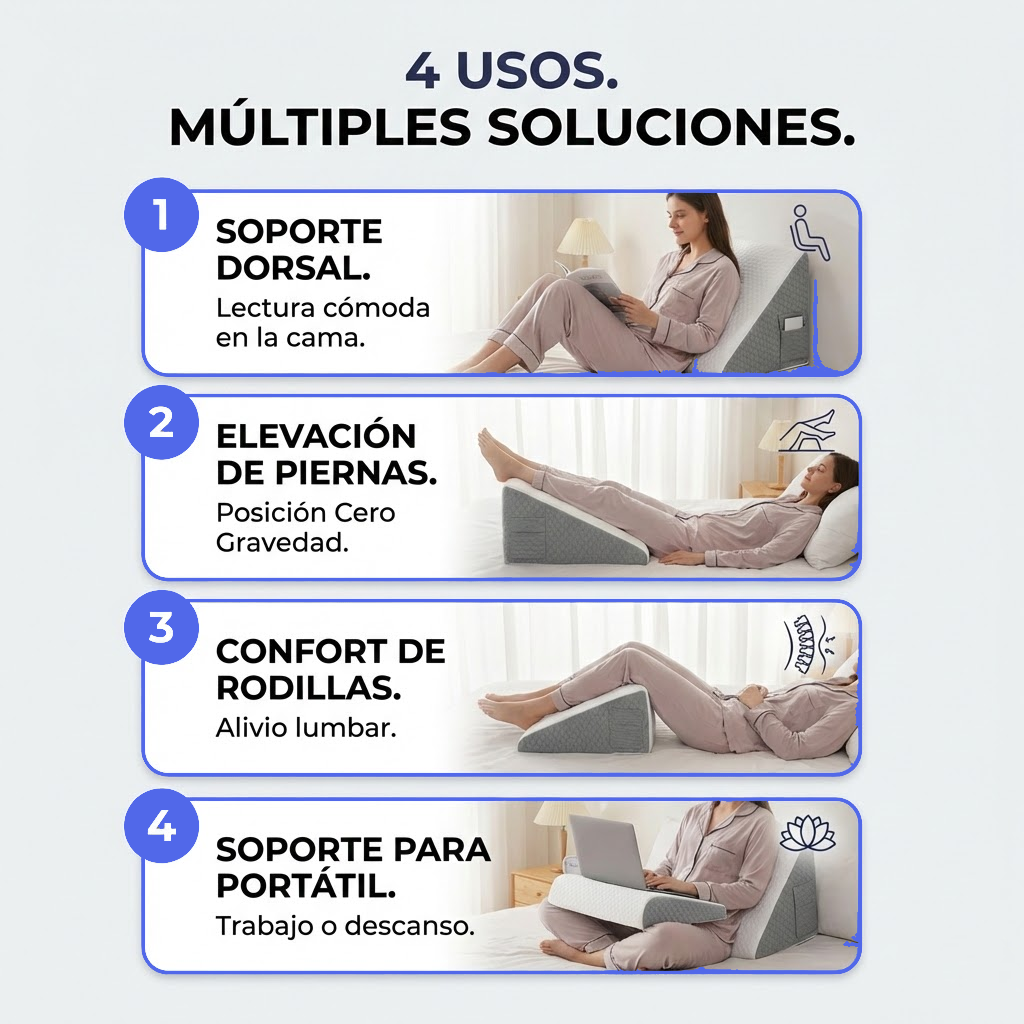 4 USOS.
MÚLTIPLES SOLUCIONES.

1
SOPORTE DORSAL.
Lectura cómoda en la cama.

2
ELEVACIÓN DE PIERNAS.
Posición Cero Gravedad.

3
CONFORT DE RODILLAS.
Alivio lumbar.

4
SOPORTE PARA PORTÁTIL.
Trabajo o descanso.